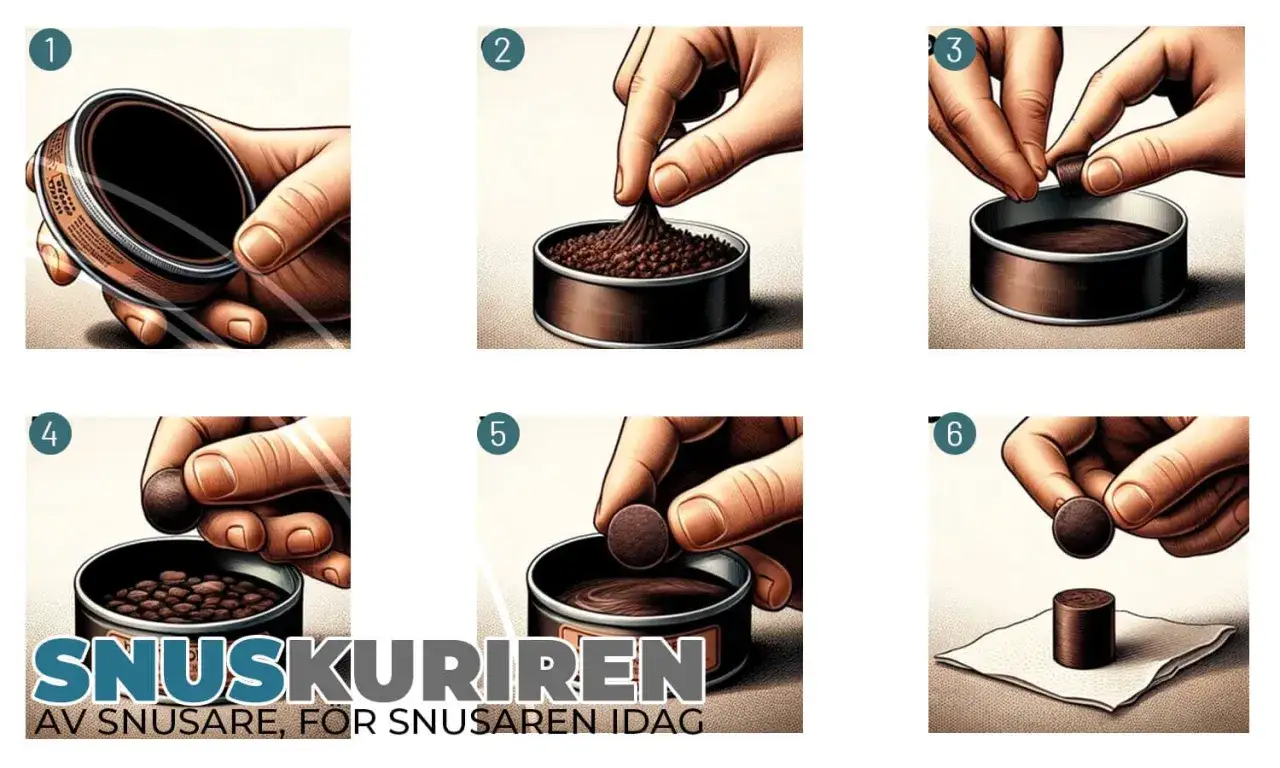 1
2
3
4
5
6
SNUSKURIREN
AV SNUSARE, FÖR SNUSAREN IDAG